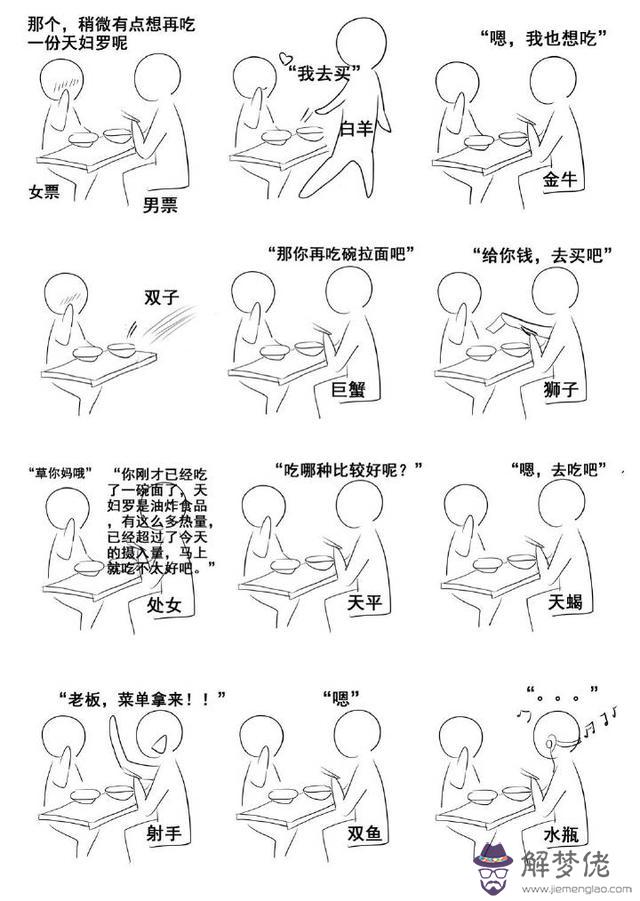 那个，稍微有点想再吃一份天妇罗呢

女票

男票

“我去买”

白羊

“嗯，我也想吃”

金牛

双子

“那你再吃碗拉面吧”

巨蟹

“给你钱，去买吧”

狮子

“草你妈哦”

“你刚才已经吃了一碗面了，天妇罗是油炸食品，有这么多热量，已经超过了今天的摄入量，马上就吃不太好吧。”

处女

“吃哪种比较好呢？”

天平

“嗯，去吃吧”

天蝎

“老板，菜单拿来！！”

射手

“嗯”

双鱼

“。。。”

水瓶

解梦佬
www.jiemenglao.com