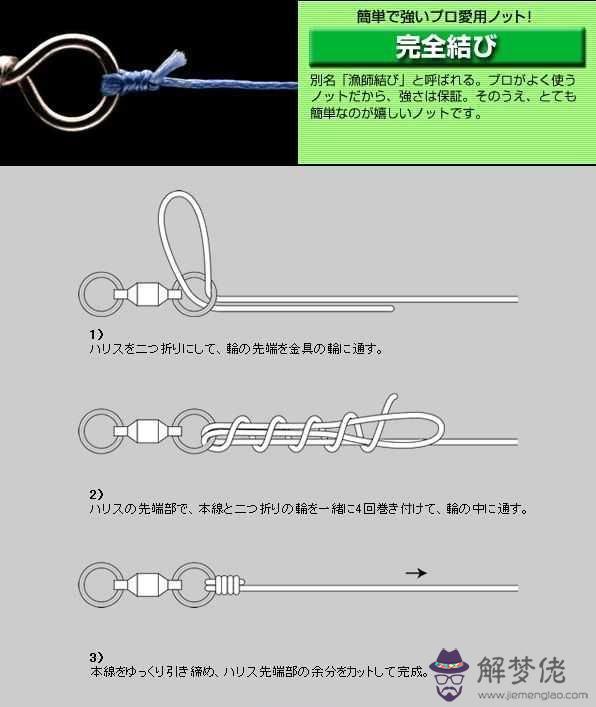 簡単で強いプロ愛用ノット!

完全結び

別名「漁師結び」と呼ばれる。プロがよく使うノットだから、強さは保証。そのうえ、とても簡単なのが嬉しいノットです。

1)
ハリスを二つ折りにして、輪の先端を金具の輪に通す。

2)
ハリスの先端部で、本線と二つ折りの輪を一緒に4回巻き付けて、輪の中に通す。

3)
本線をゆっくり引き締め、ハリス先端部の余分をカットして完成。

解梦佬
www.jiemenglao.com